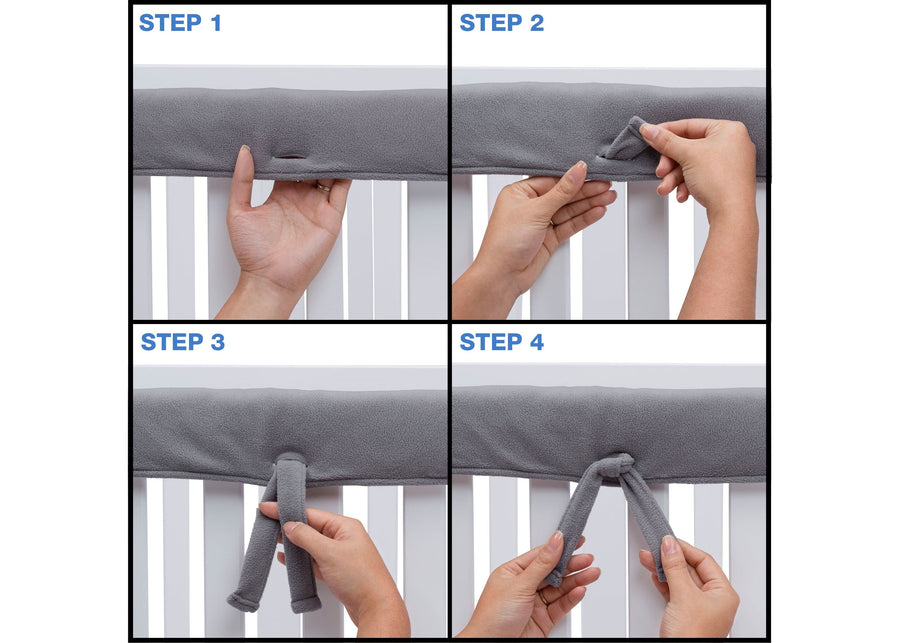 STEP 1

STEP 2

STEP 3

STEP 4