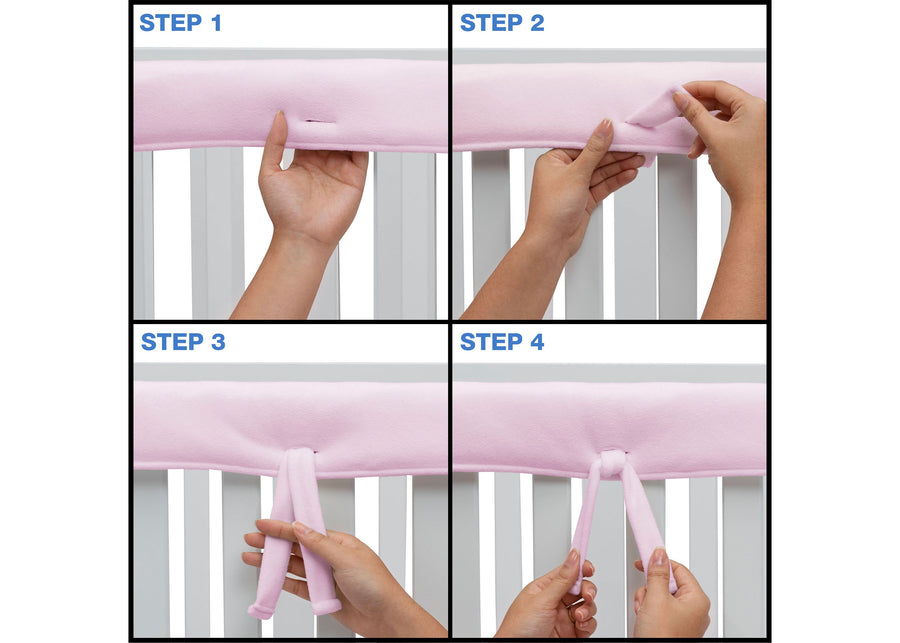 STEP 1

STEP 2

STEP 3

STEP 4