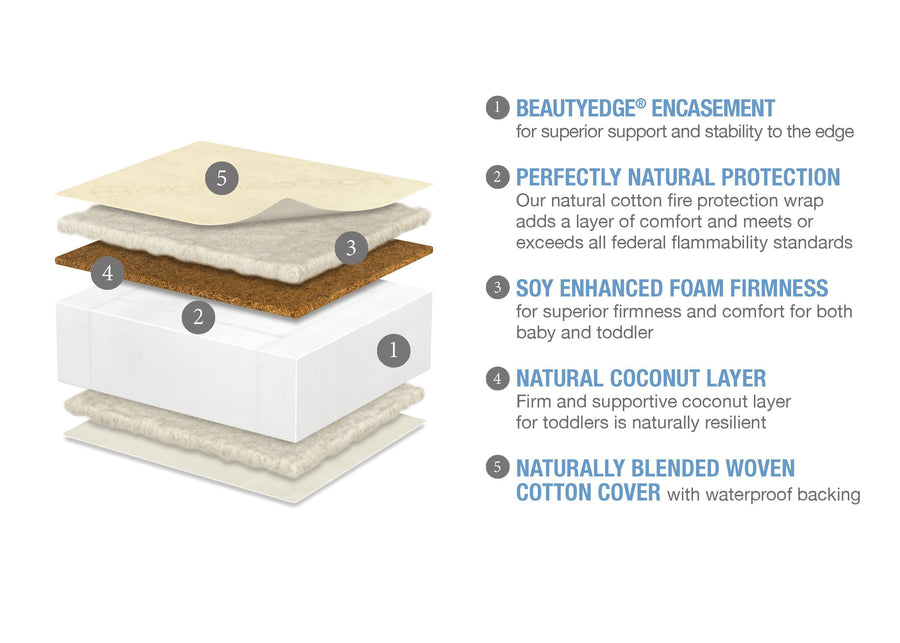 5

3

4

2

1

1 BEAUTYEDGE® ENCASEMENT
for superior support and stability to the edge

2 PERFECTLY NATURAL PROTECTION
Our natural cotton fire protection wrap adds a layer of comfort and meets or exceeds all federal flammability standards

3 SOY ENHANCED FOAM FIRMNESS
for superior firmness and comfort for both baby and toddler

4 NATURAL COCONUT LAYER
Firm and supportive coconut layer for toddlers is naturally resilient

5 NATURALLY BLENDED WOVEN COTTON COVER with waterproof backing